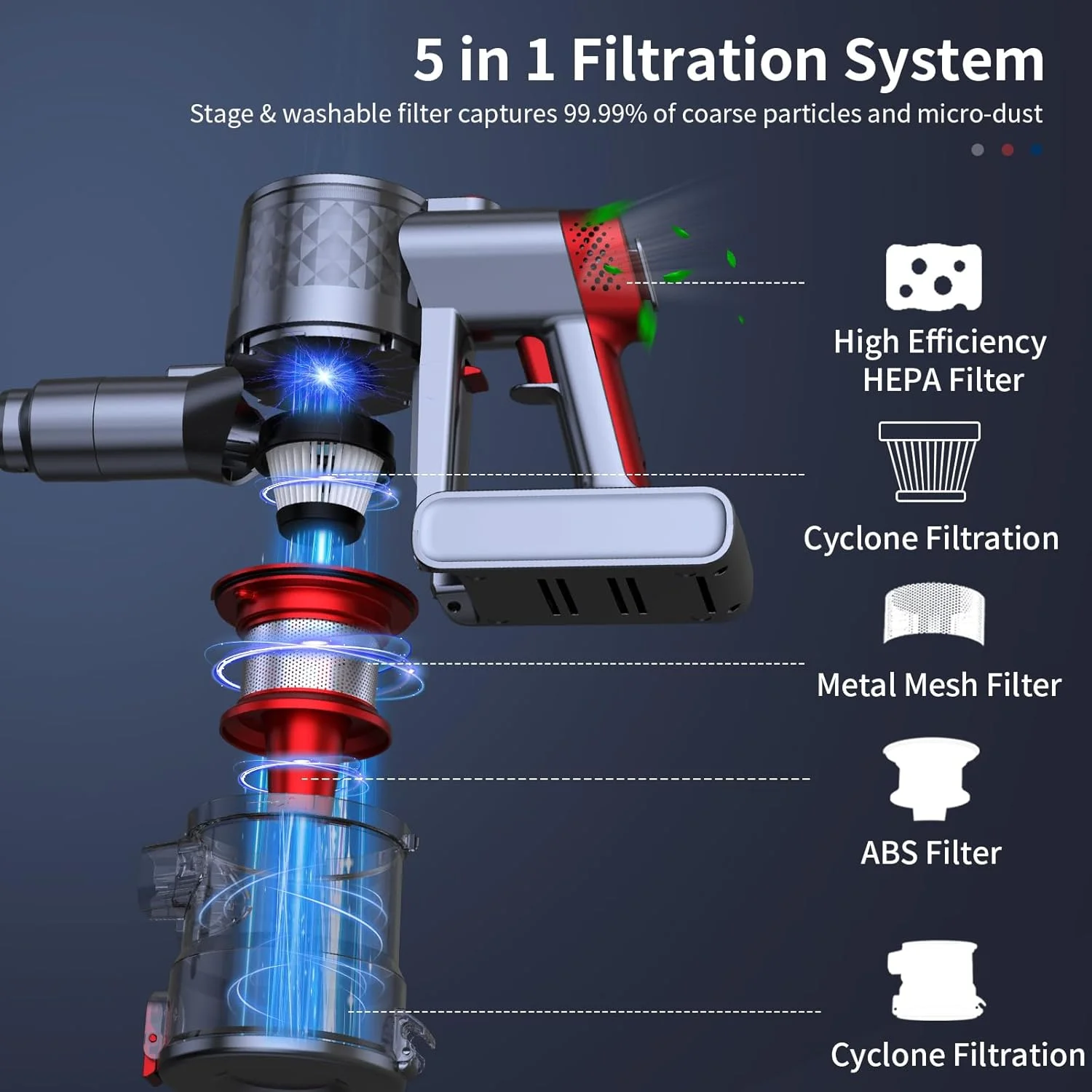 5 in 1 Filtration System

Stage & washable filter captures 99.99% of coarse particles and micro-dust

High Efficiency HEPA Filter

Cyclone Filtration

Metal Mesh Filter

ABS Filter

Cyclone Filtration